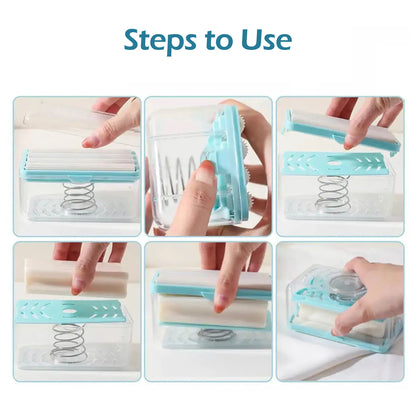 Steps to Use