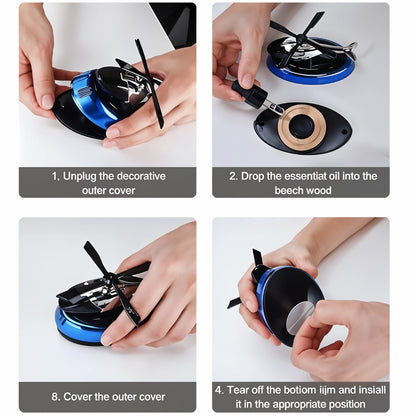 1. Unplug the decorative outer cover

2. Drop the essentiat oil into the beech wood

8. Cover the outer cover

4. Tear off the botiom iijm and insiall it in the appropriate position