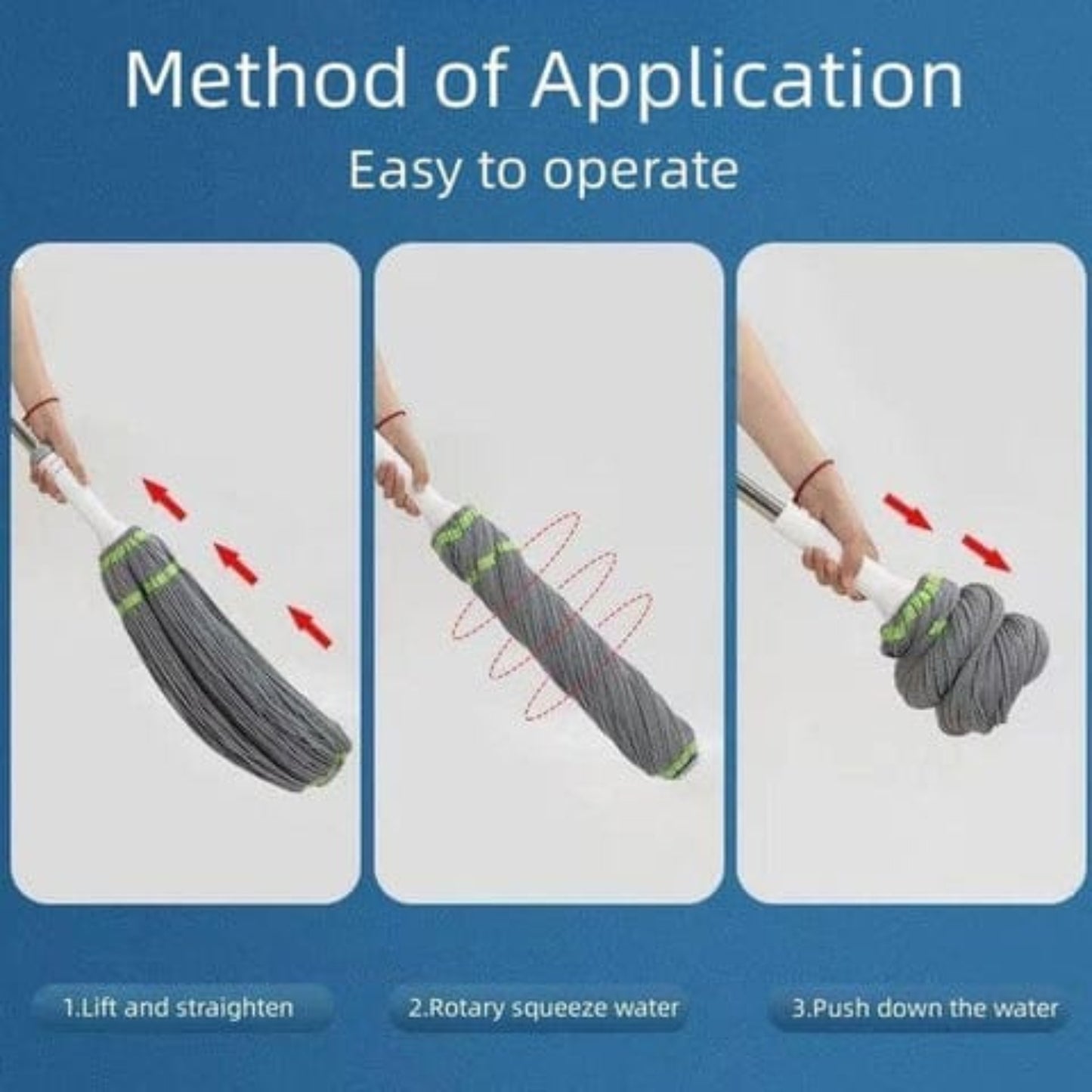 Method of Application

Easy to operate

1.Lift and straighten

2.Rotary squeeze water

3.Push down the water