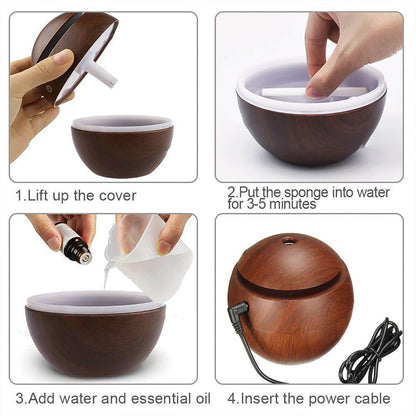 1.Lift up the cover

2.Put the sponge into water for 3-5 minutes

3.Add water and essential oil

4.Insert the power cable