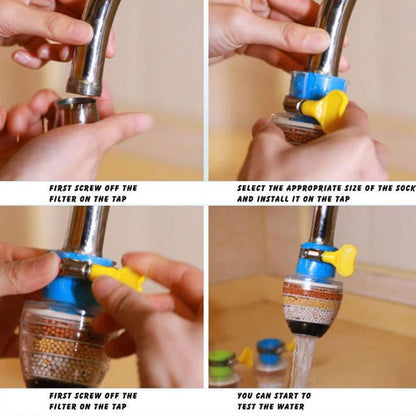 FIRST SCREW OFF THE FILTER ON THE TAP

SELECT THE APPROPRIATE SIZE OF THE SOCK AND INSTALL IT ON THE TAP

FIRST SCREW OFF THE FILTER ON THE TAP

YOU CAN START TO TEST THE WATER