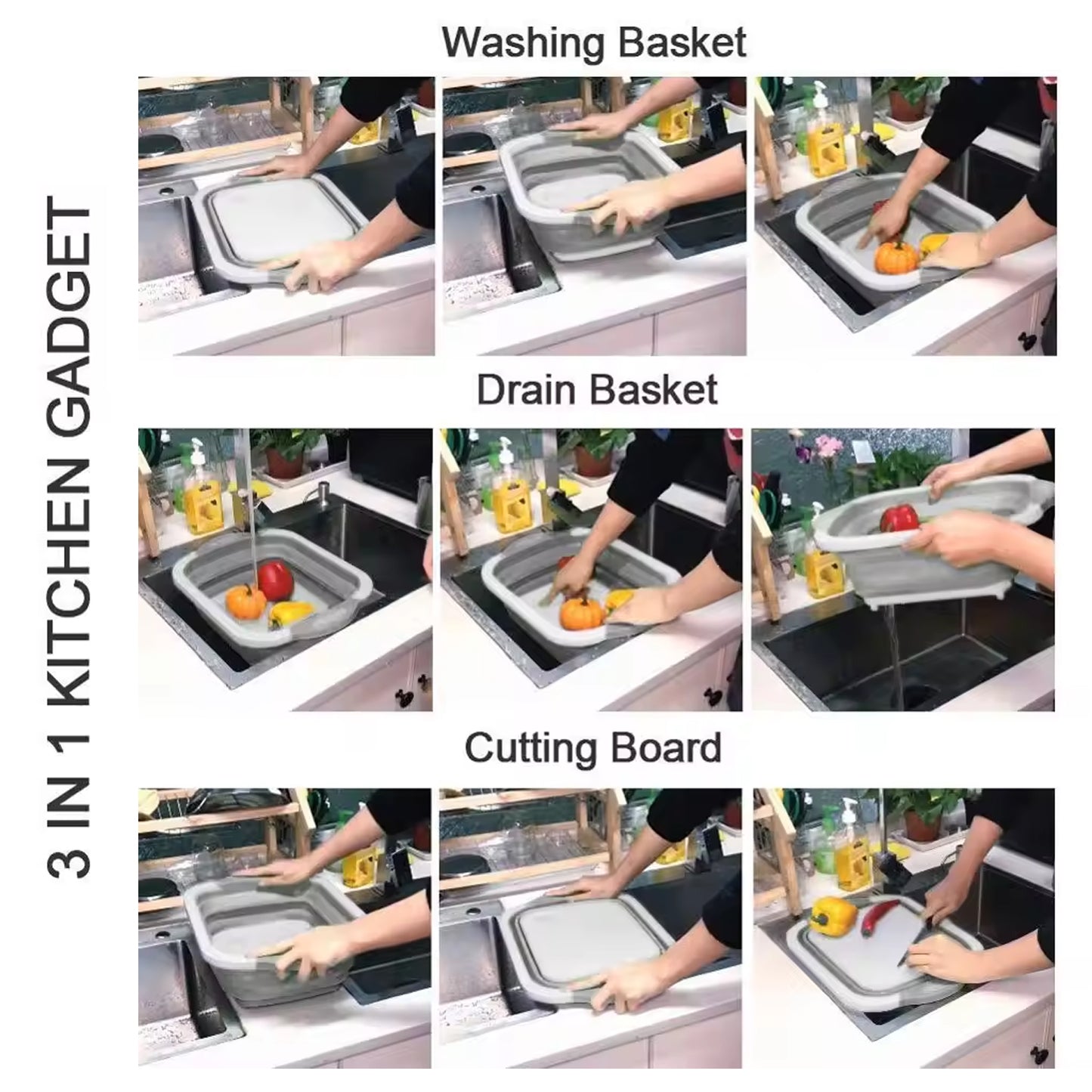 3 IN 1 KITCHEN GADGET

Washing Basket

Drain Basket

Cutting Board