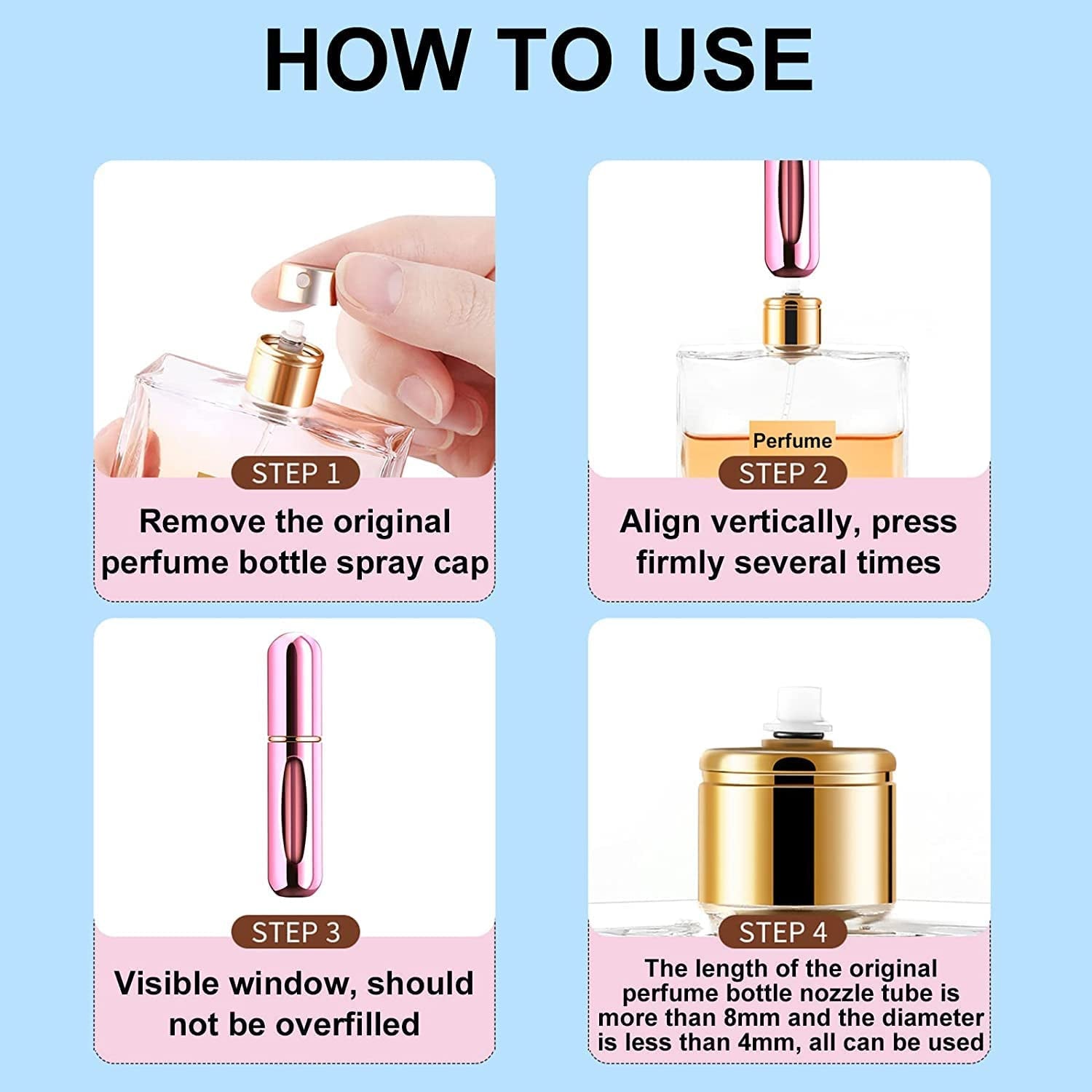 HOW TO USE

STEP 1

Remove the original perfume bottle spray cap

Perfume

STEP 2

Align vertically, press firmly several times

STEP 3

Visible window, should not be overfilled

STEP 4

The length of the original perfume bottle nozzle tube is more than 8mm and the diameter is less than 4mm, all can be used